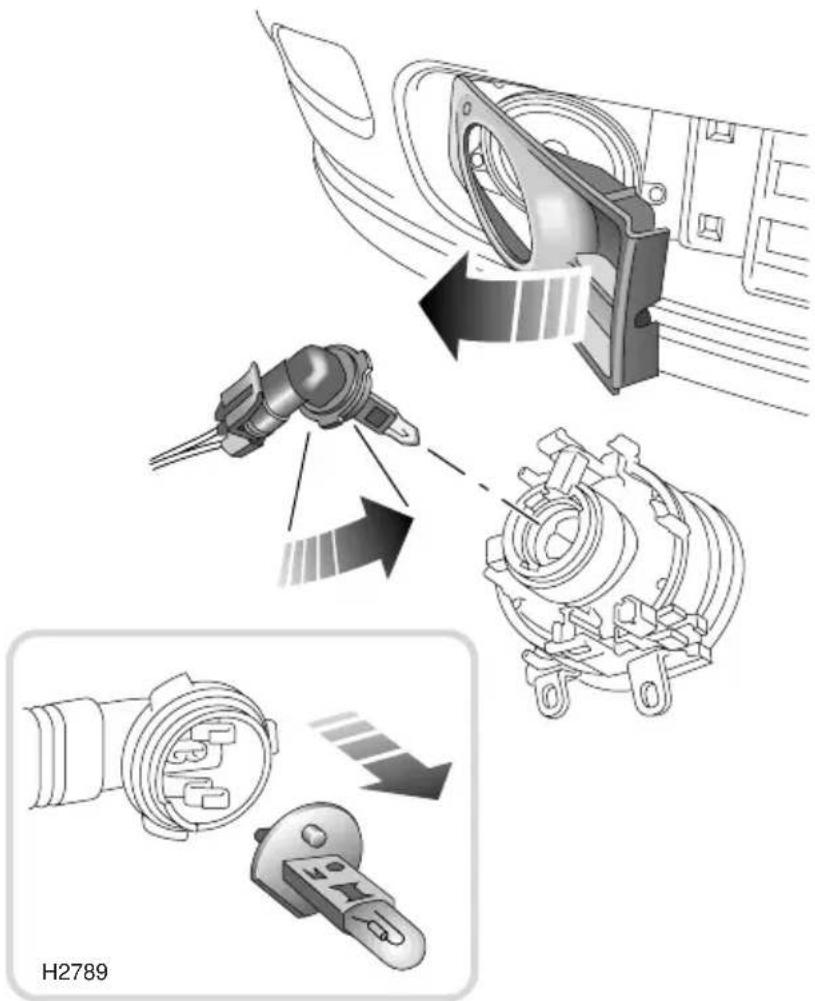 H2789