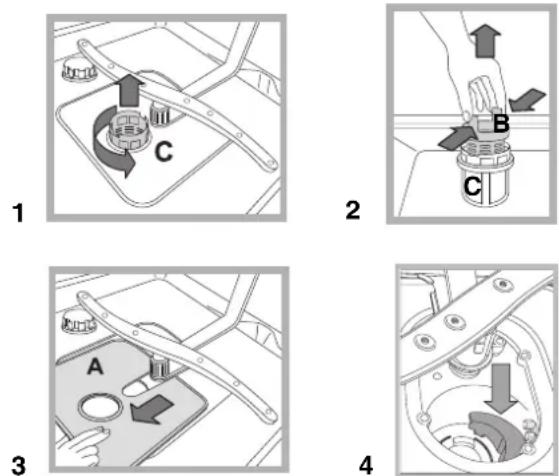 C
1
B
C
2
A
3
4