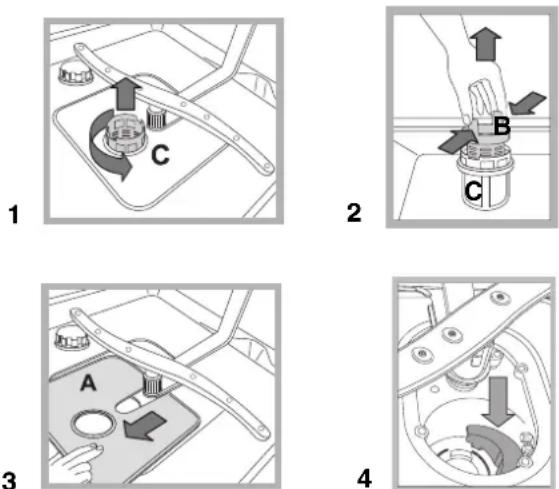 C
1

B
C
2

A
3

4