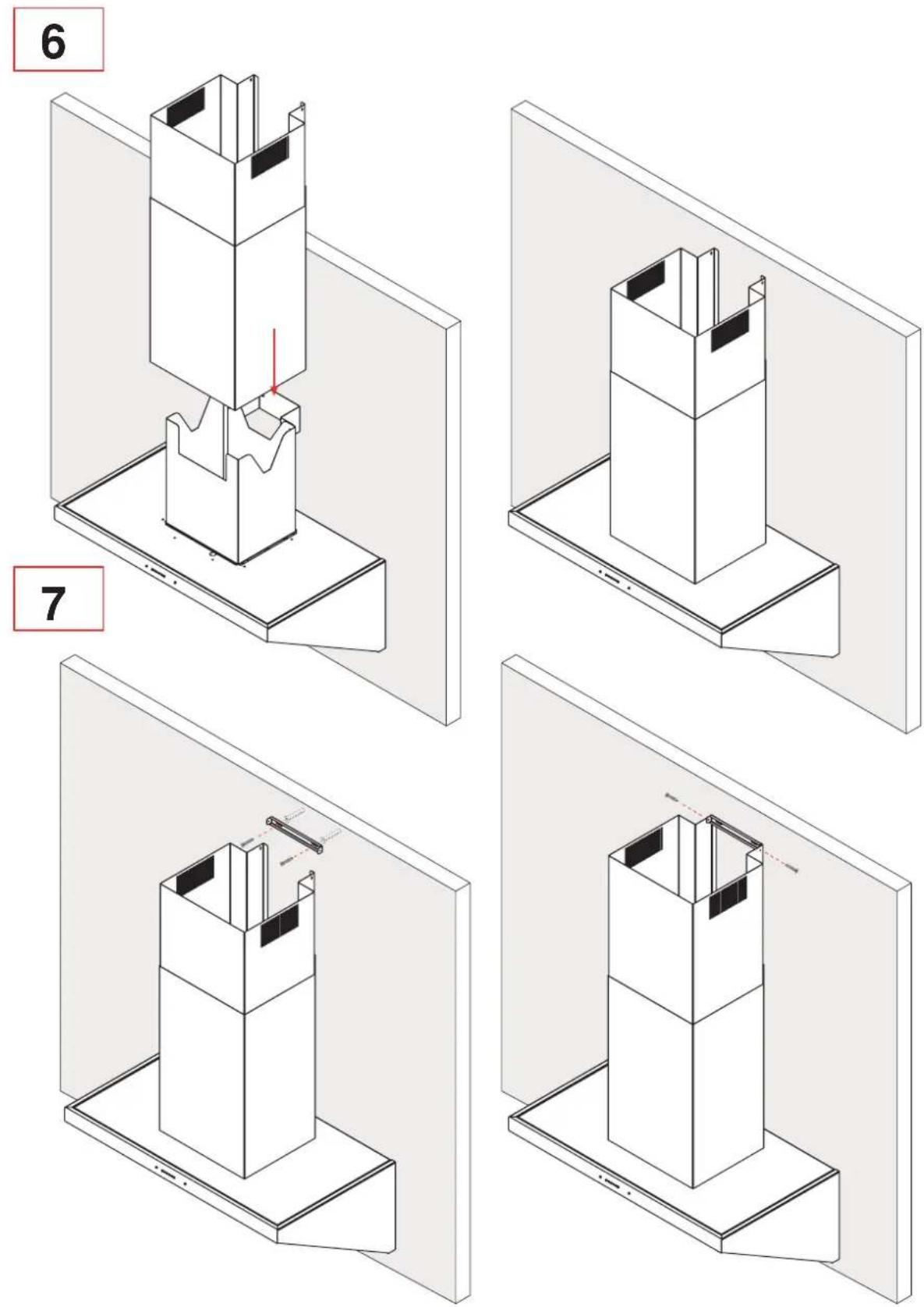 6

7