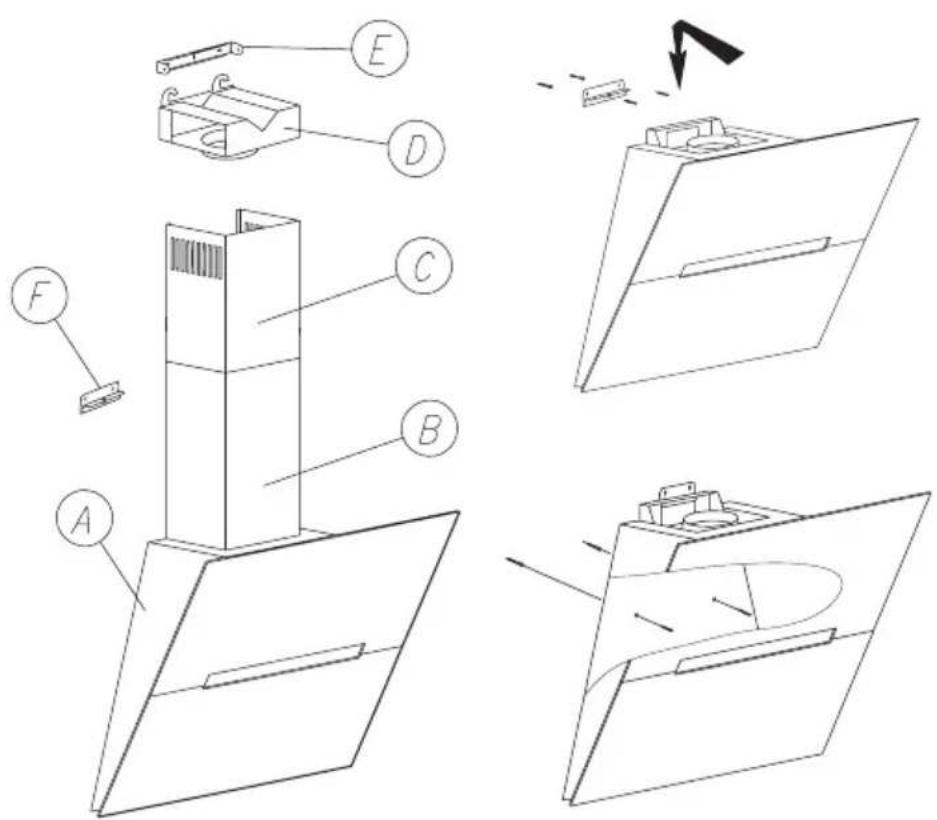 E
D
C
F
B
A