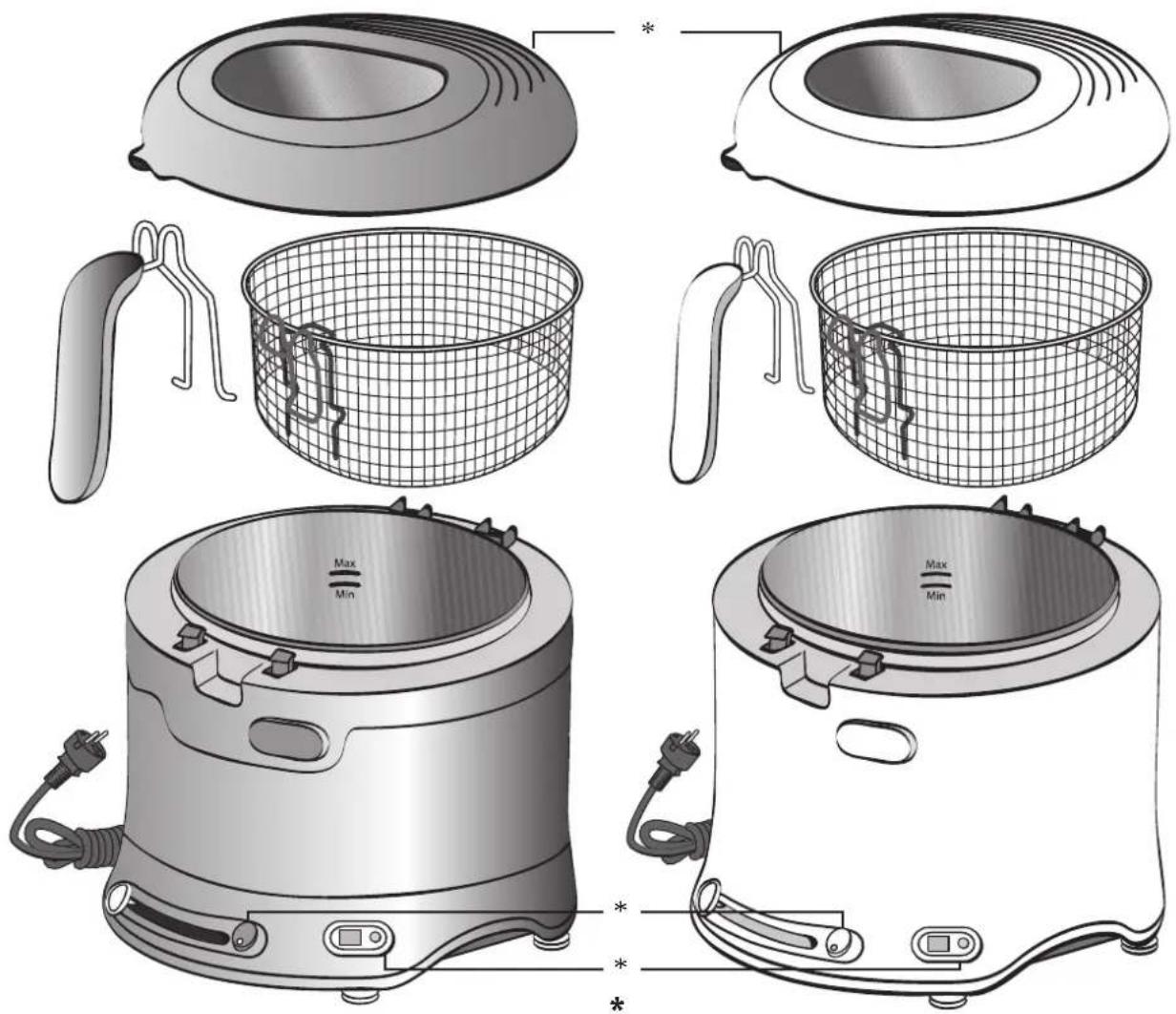 *

Max
Min

Max
Min

*

*

*