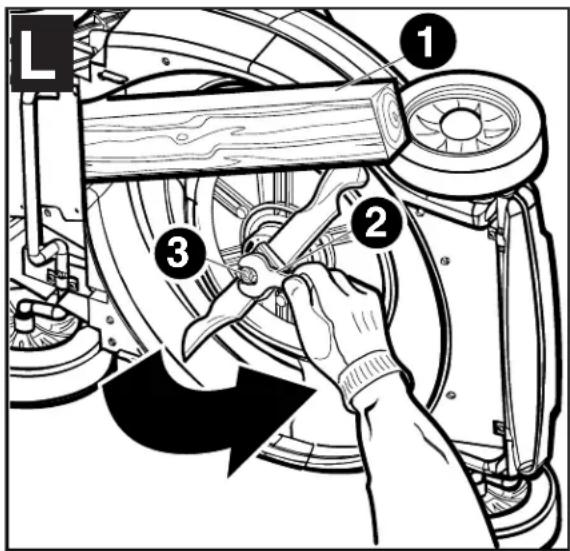 L
1
2
3