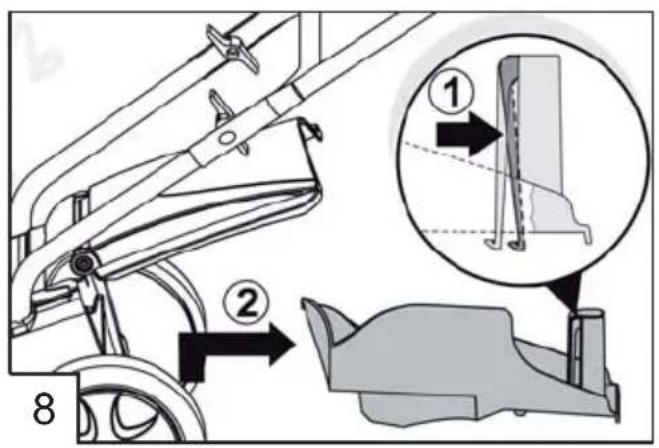 1
2
8