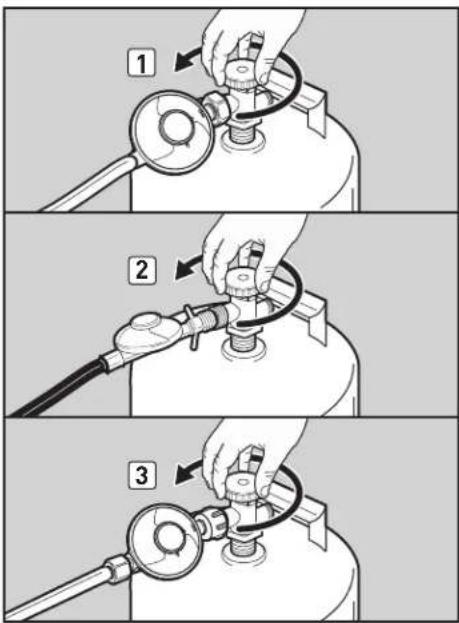 1

2

3