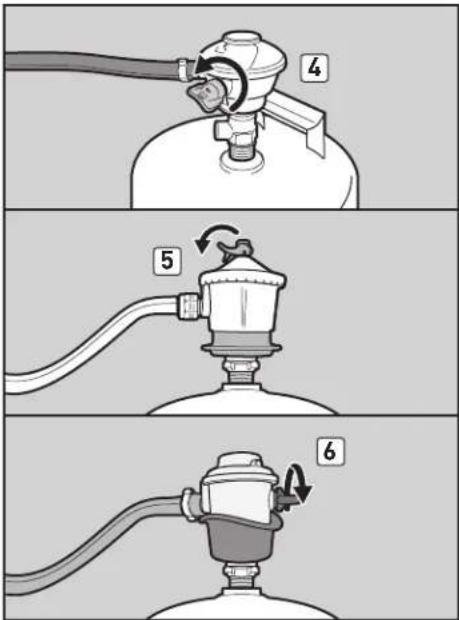 4

5

6