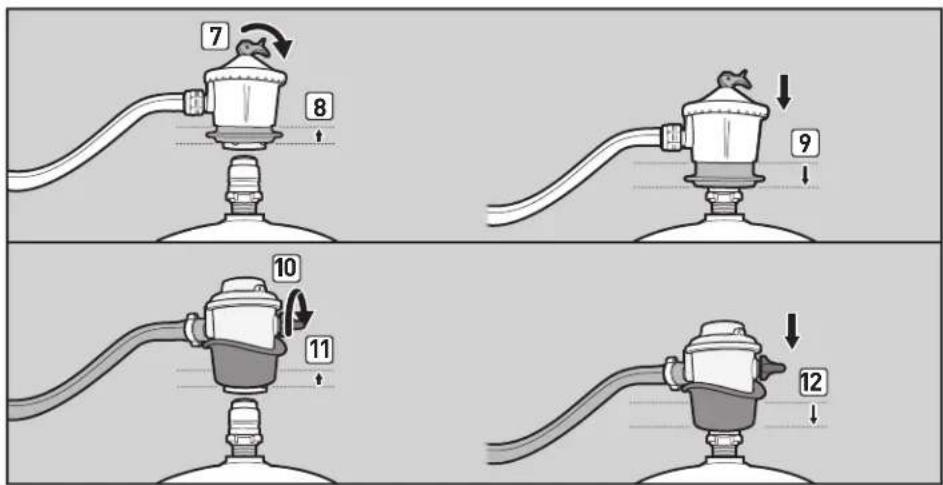 7
8
9
10
11
12