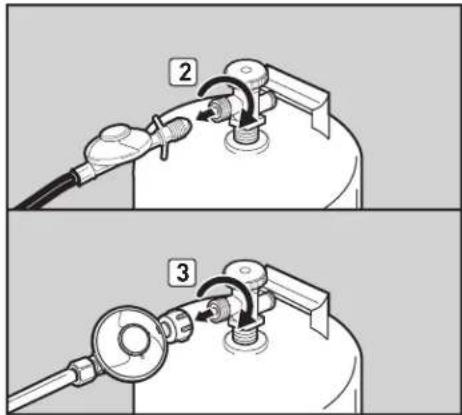 2

3