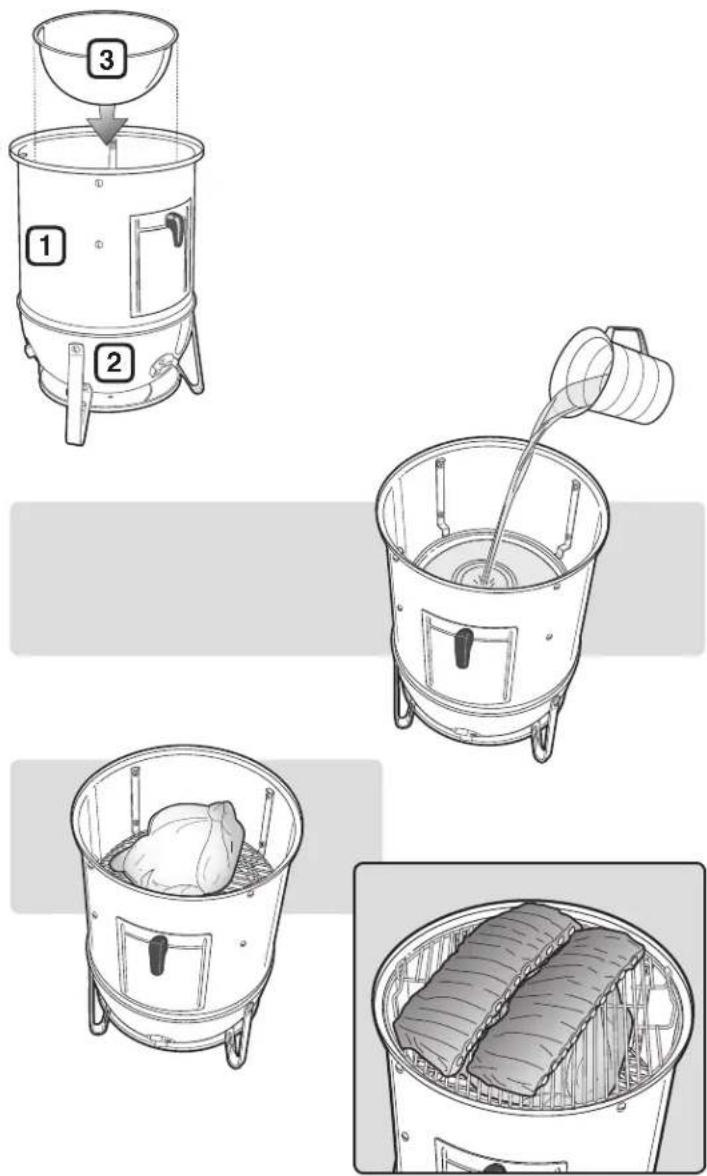 3

1

2