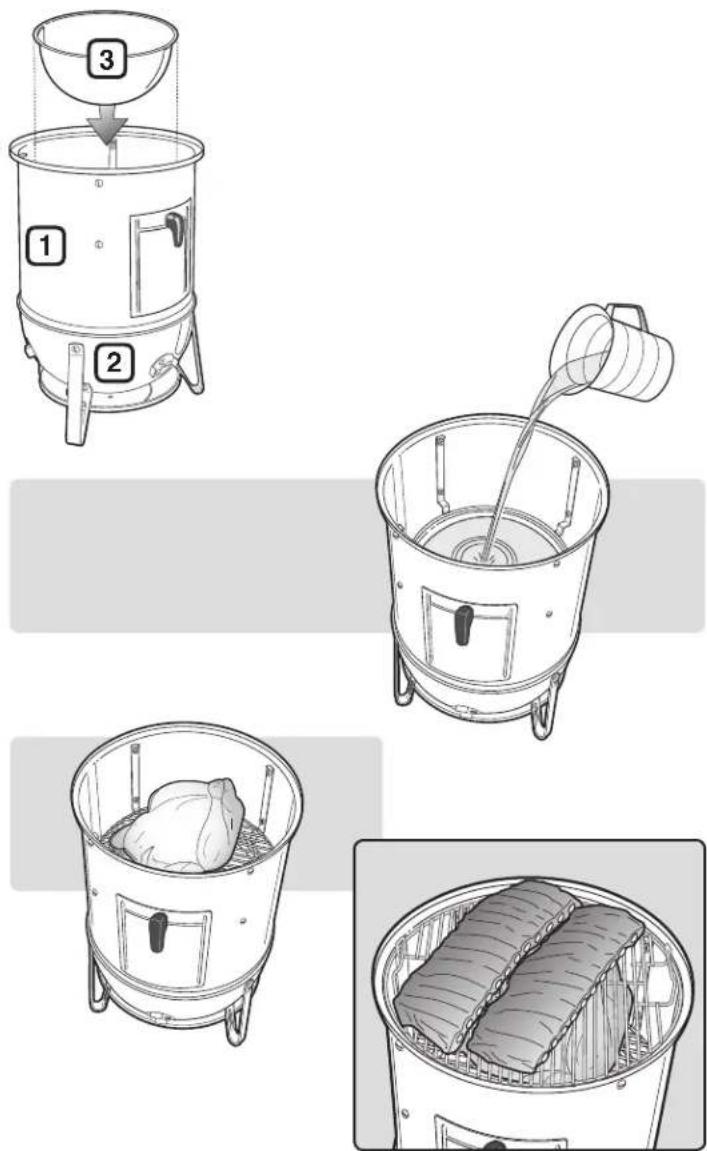 3

1

2