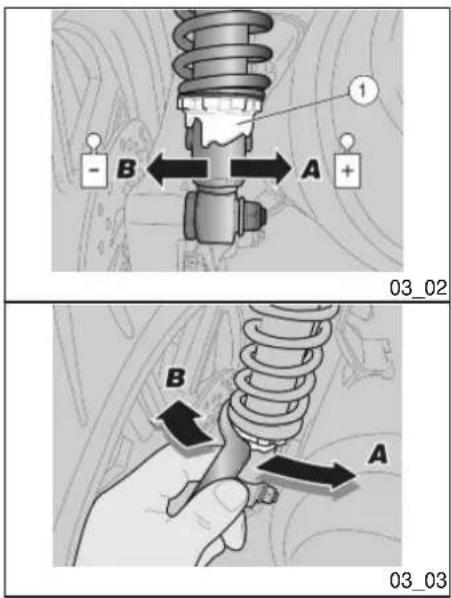 1

-

B

A

+

03_02

B

A

03_03