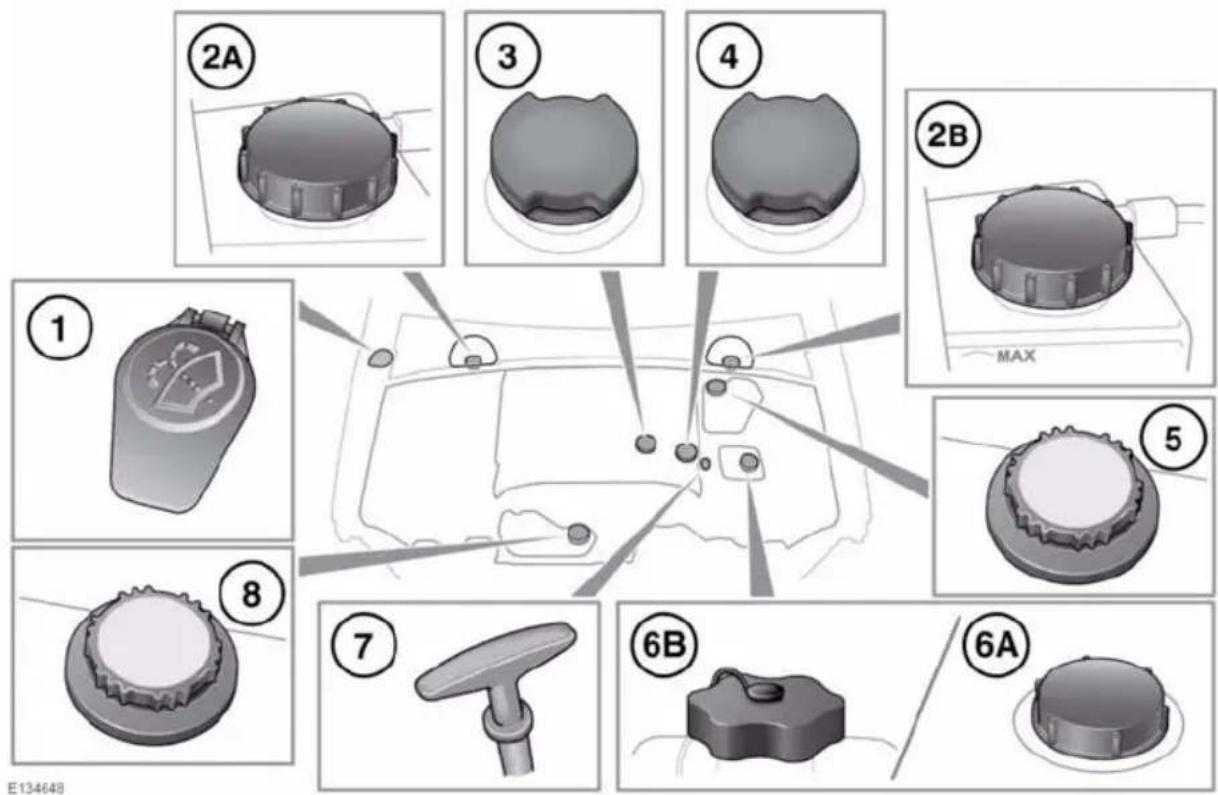 2A

3

4

2B

MAX

1

5

8

7

6B

6A

E134648