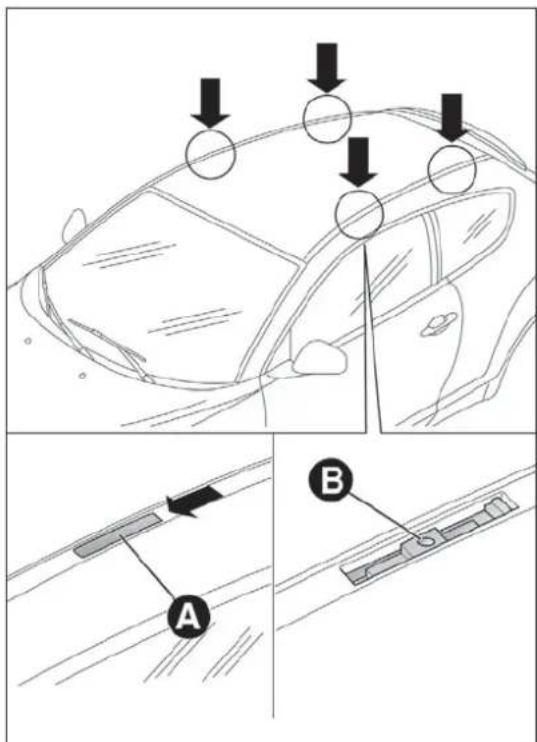 B

A