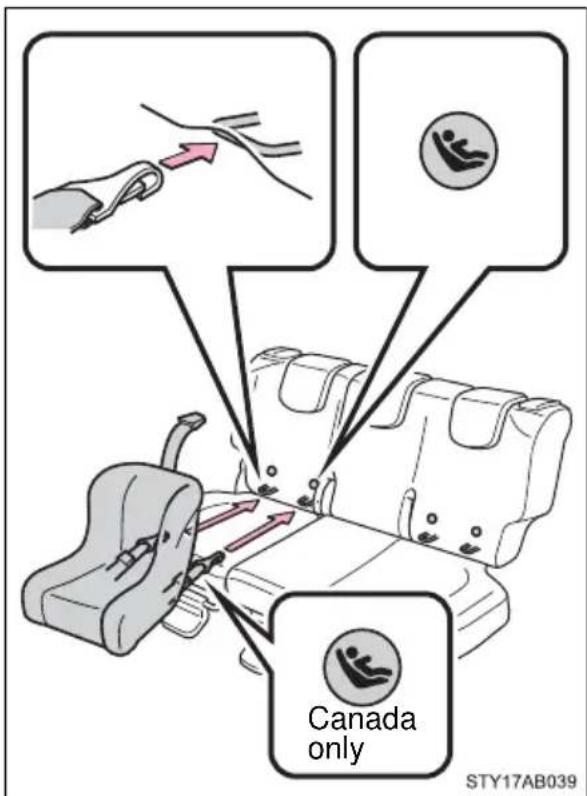 Canada only

STY17AB039