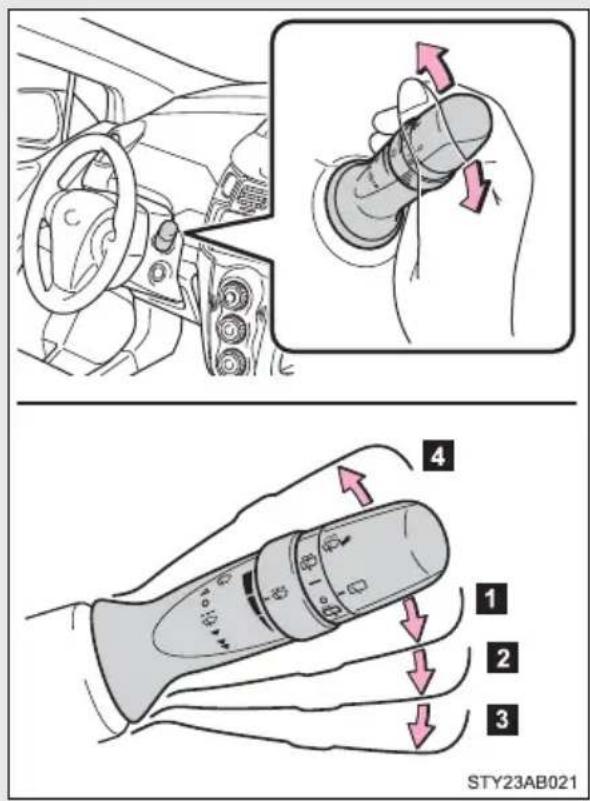 4
1
2
3
STY23AB021