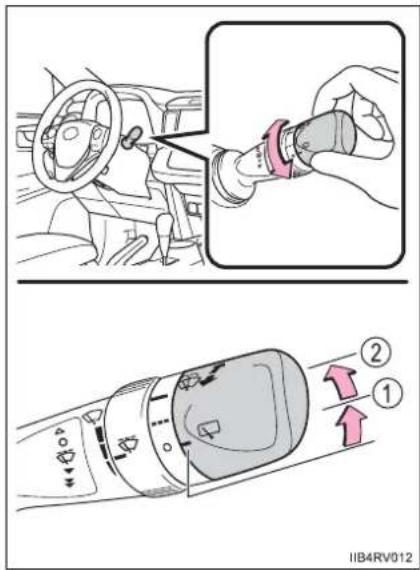 2
1
IIB4RV012