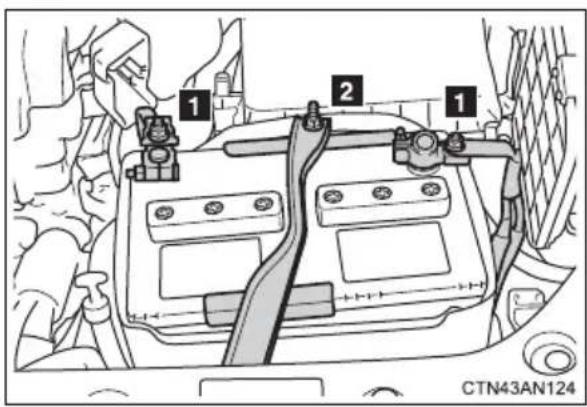 1
2
1
CTN43AN124