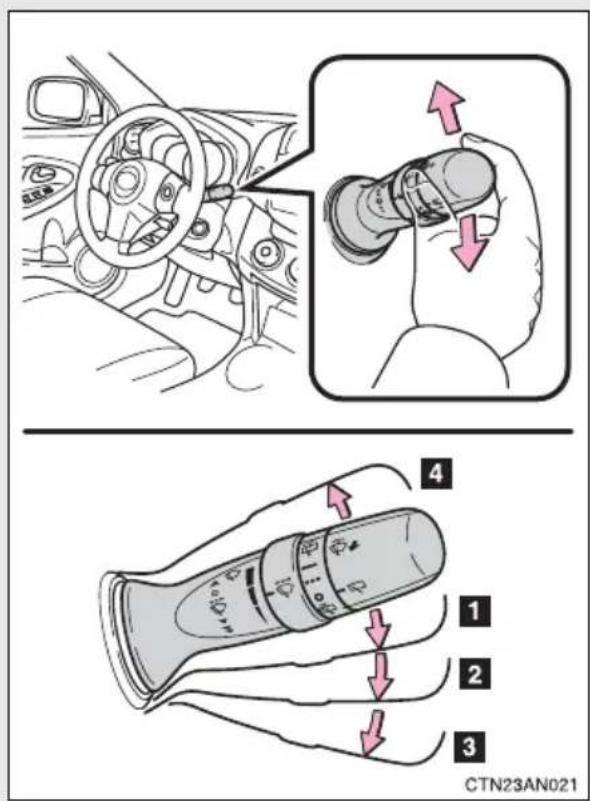 4

1

2

3

CTN23AN021