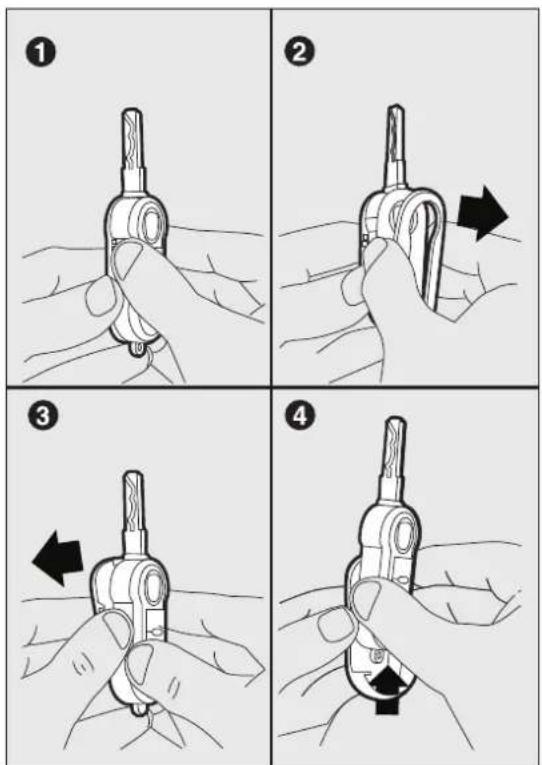 1

2

3

4