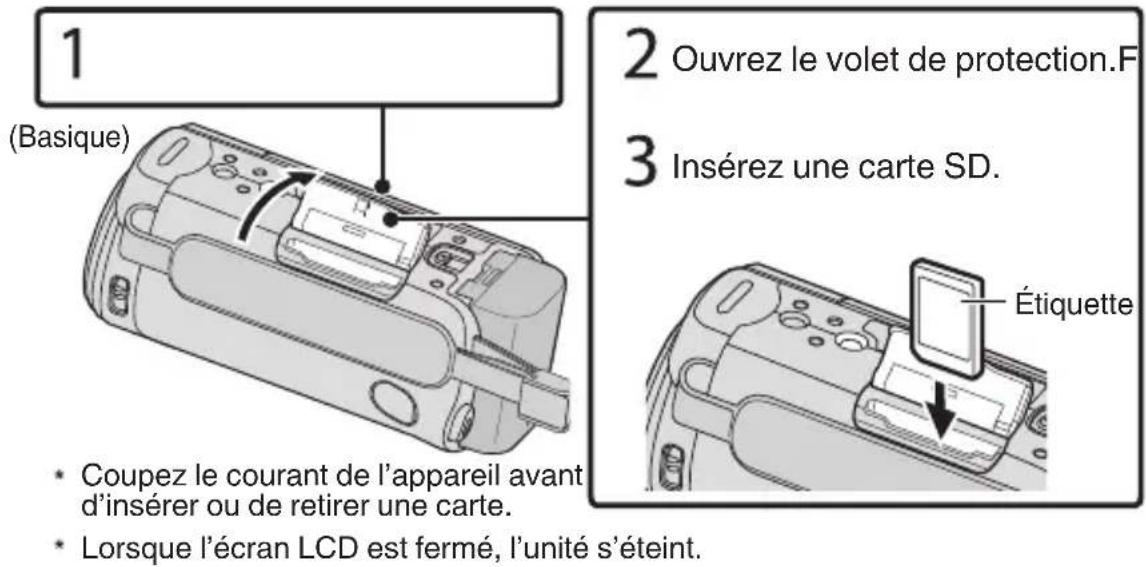 1

(Basique)

2 Ouvrez le volet de protection.F

3 Insérez une carte SD.

Étiquette

* Coupez le courant de l'appareil avant d'insérer ou de retirer une carte.

* Lorsque l'écran LCD est fermé, l'unité s'éteint.