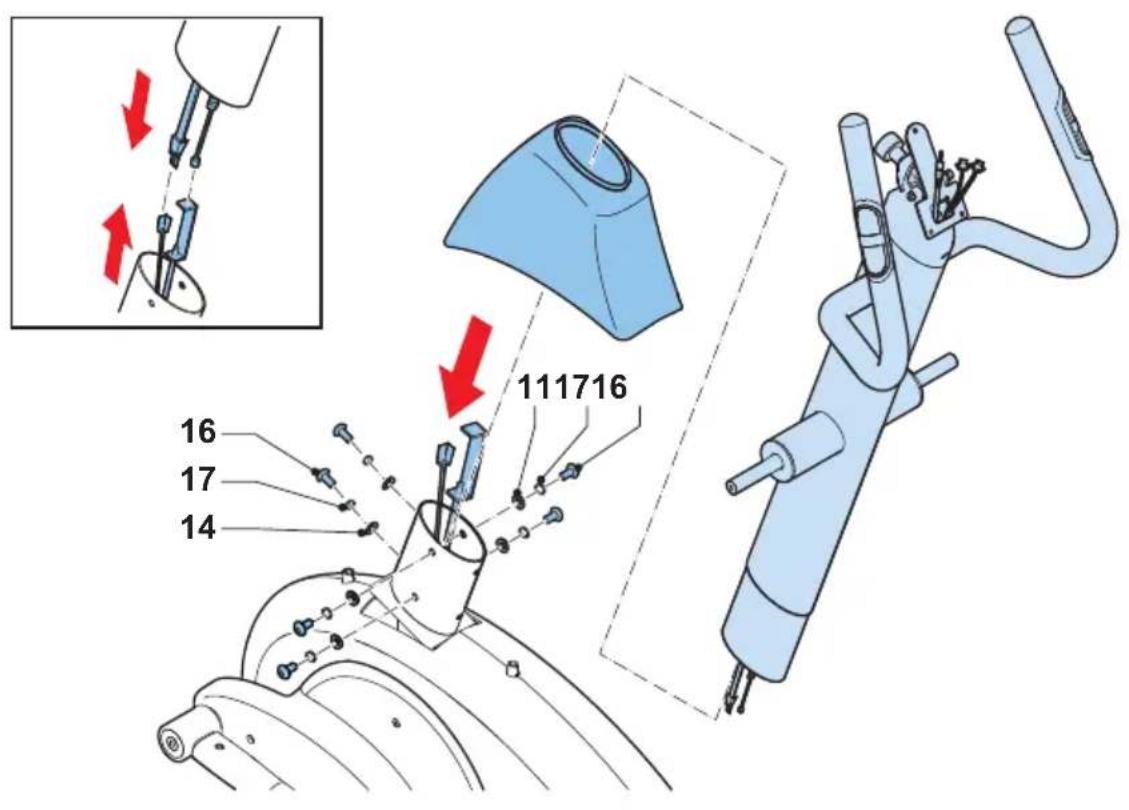 111716

16

17

14