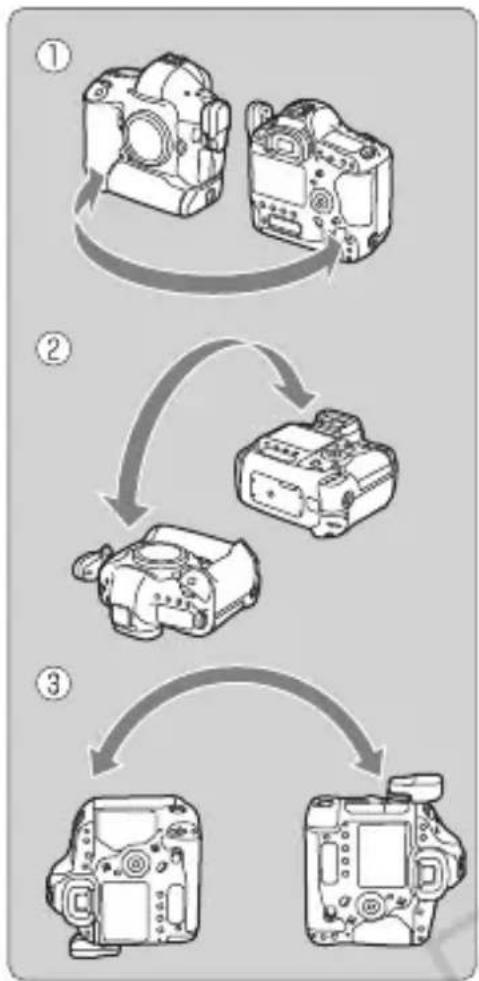 ①

②

③