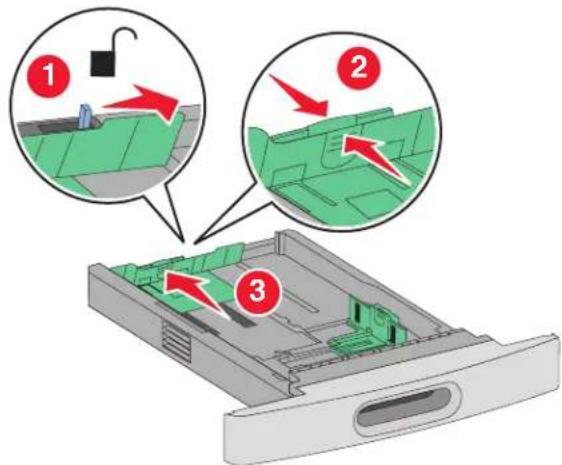 1
2
3