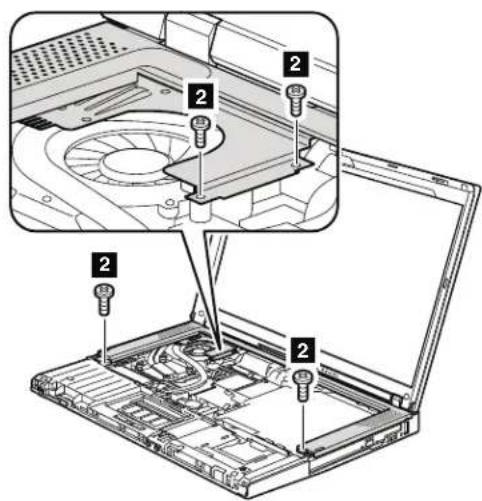 2
2
2
2