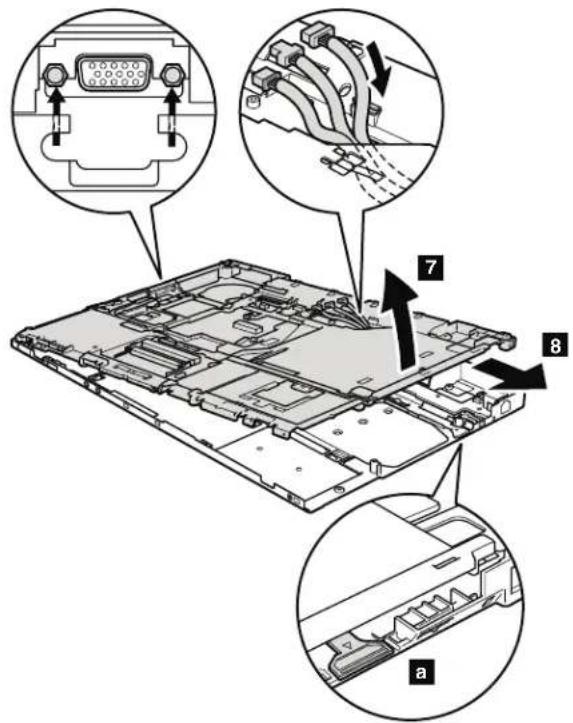 7
8
a