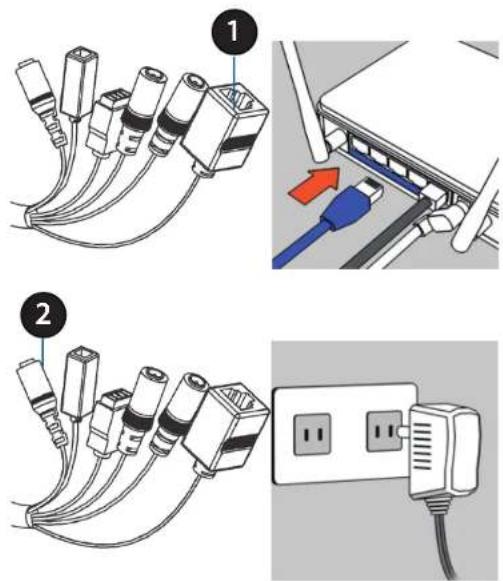 1

2