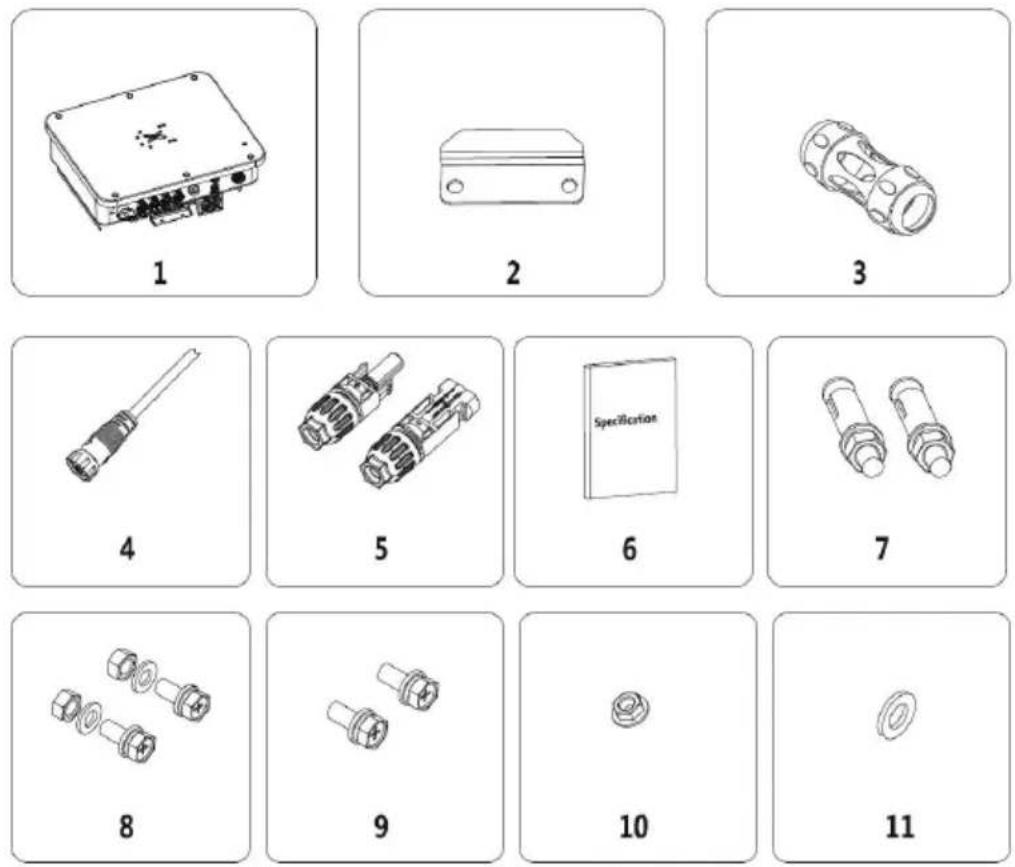 1

2

3

4

5

Specification

6

7

8

9

10

11