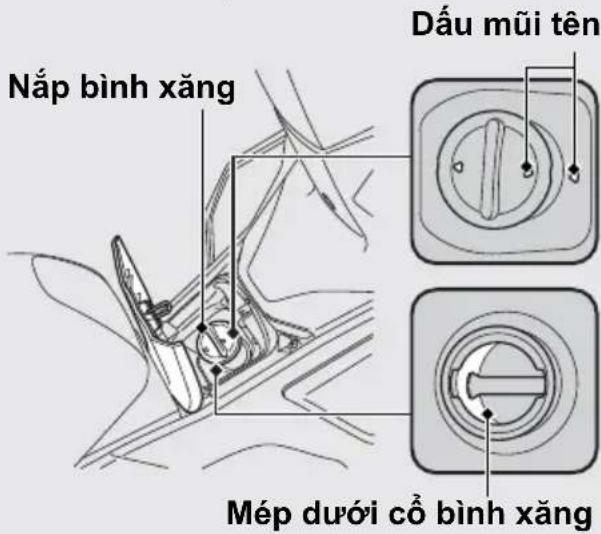 Dấu mũi tên

Nắp bình xăng

Mép dưới cổ bình xăng