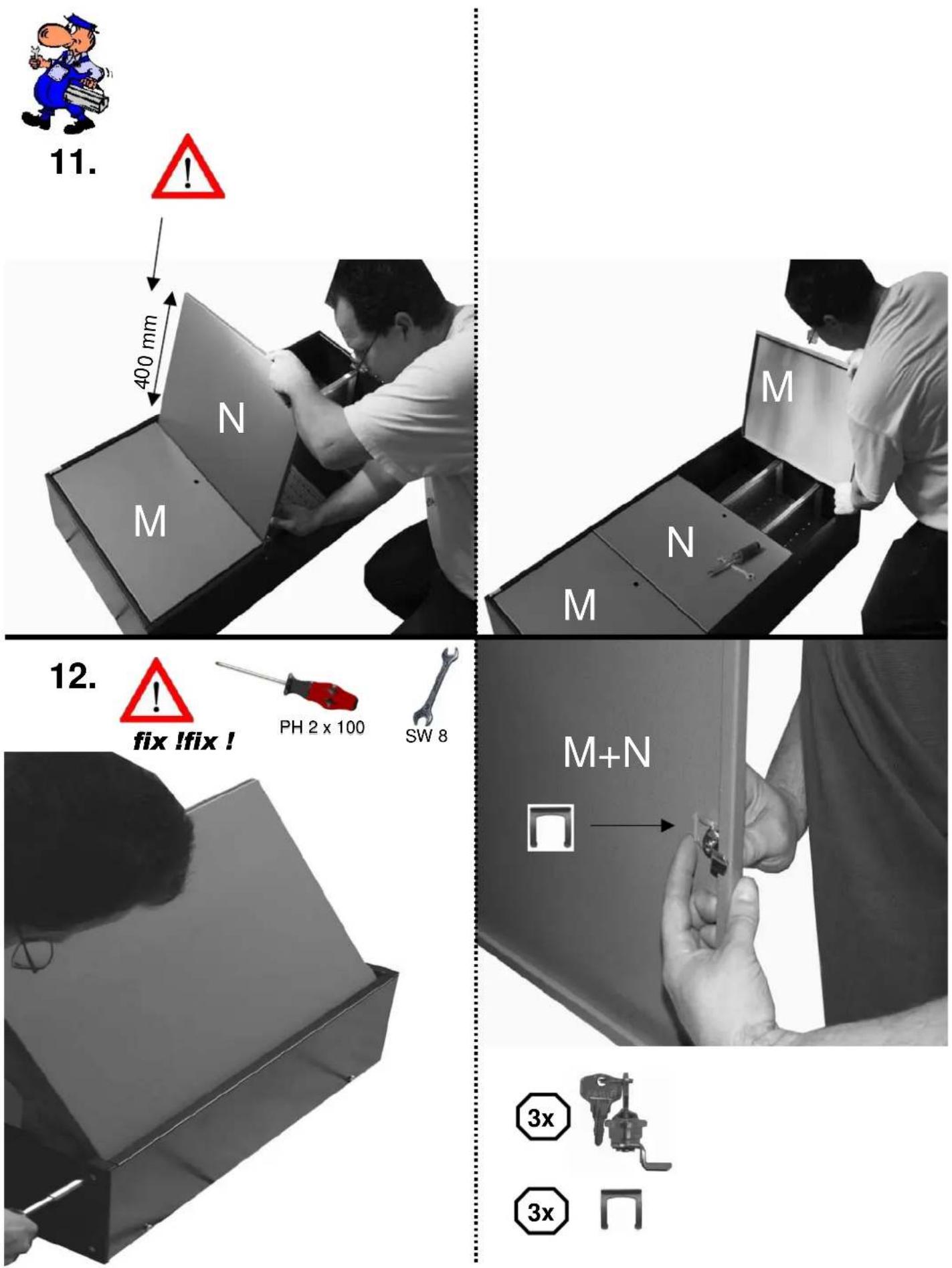 11.

400 mm

N

M

M

N

M

12.

fix !fix !

PH 2 x 100

SW 8

M+N

3x

3x