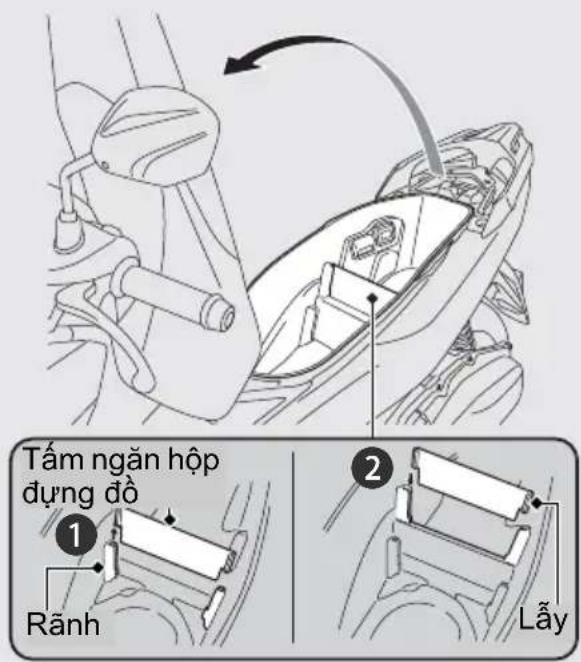 Tấm ngăn hộp đựng đồ

1

Rãnh

2

Lẫy