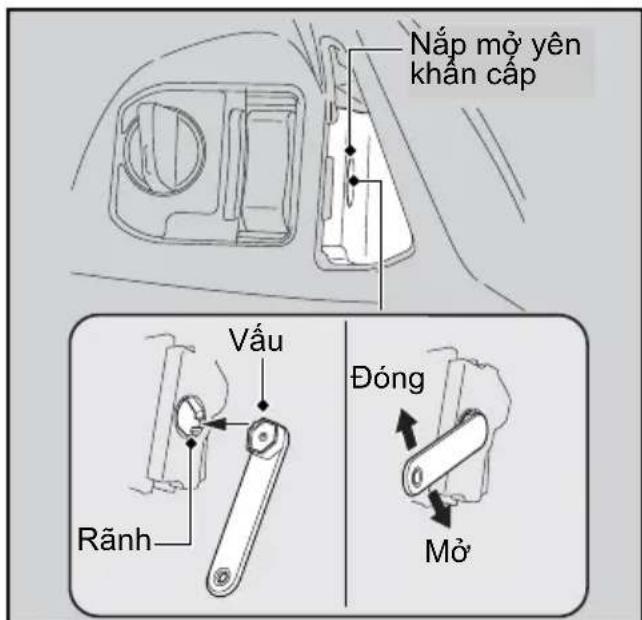 Nắp mở yên khẩn cấp

Vấu

Rãnh

Đóng

Mở