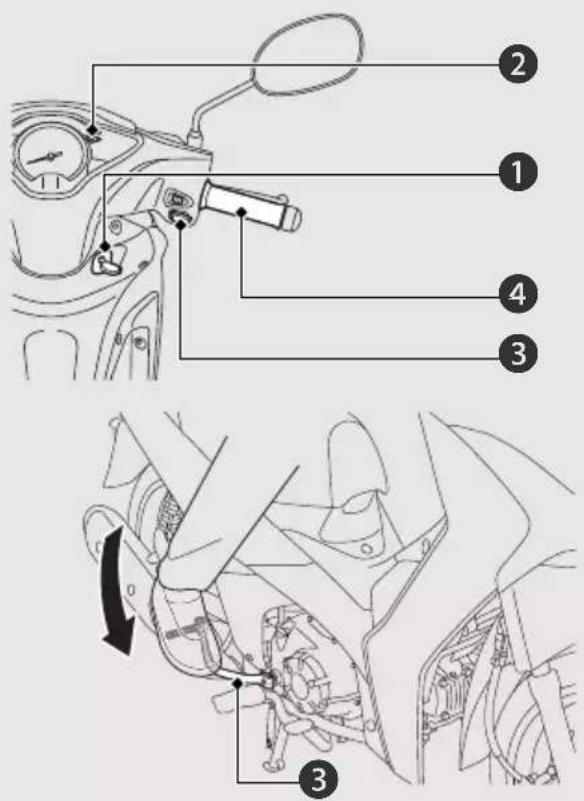 2
1
4
3
3