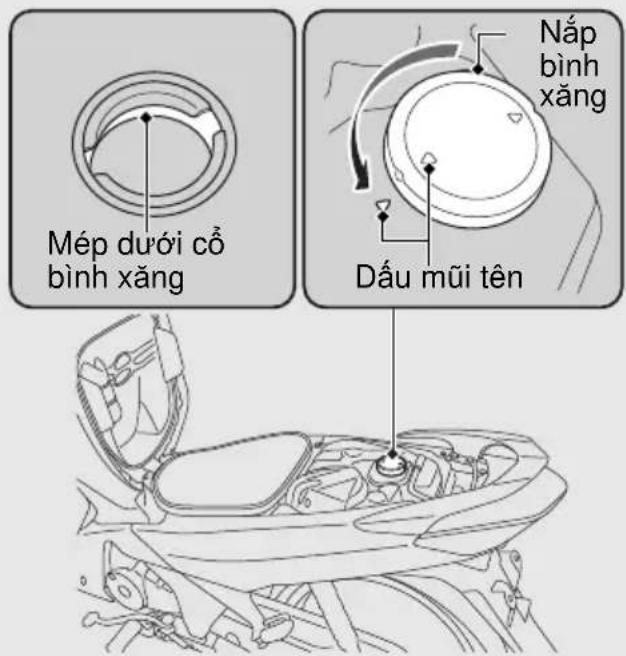 Mép dưới cổ bình xăng

Nắp bình xăng

Dấu mũi tên