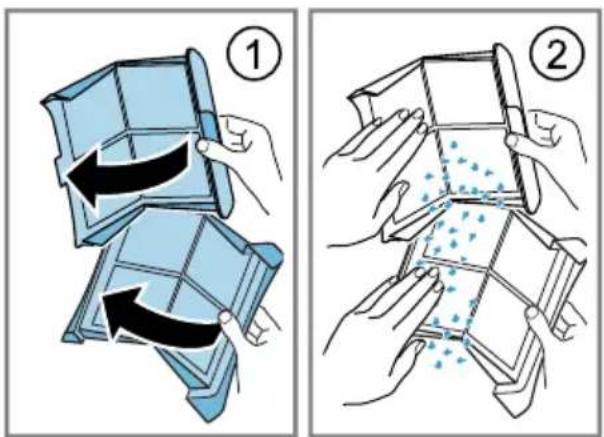 1

2