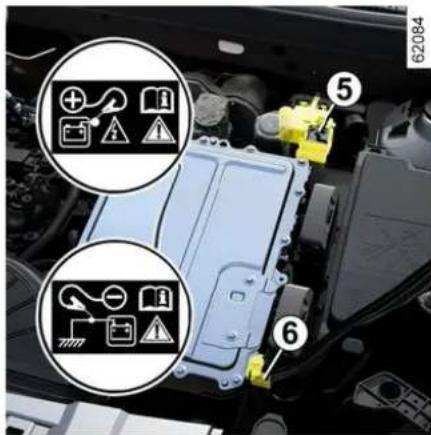 62084

5

6