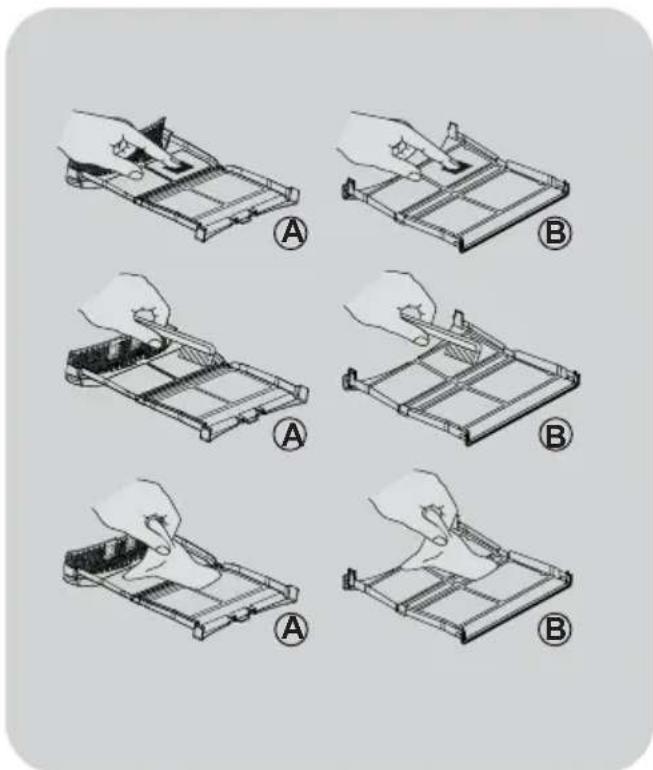 A
B
A
B
A
B