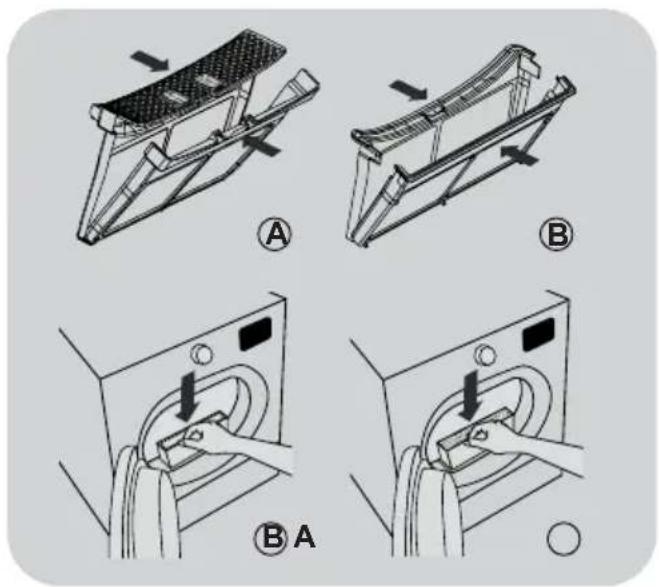 A

B

B A