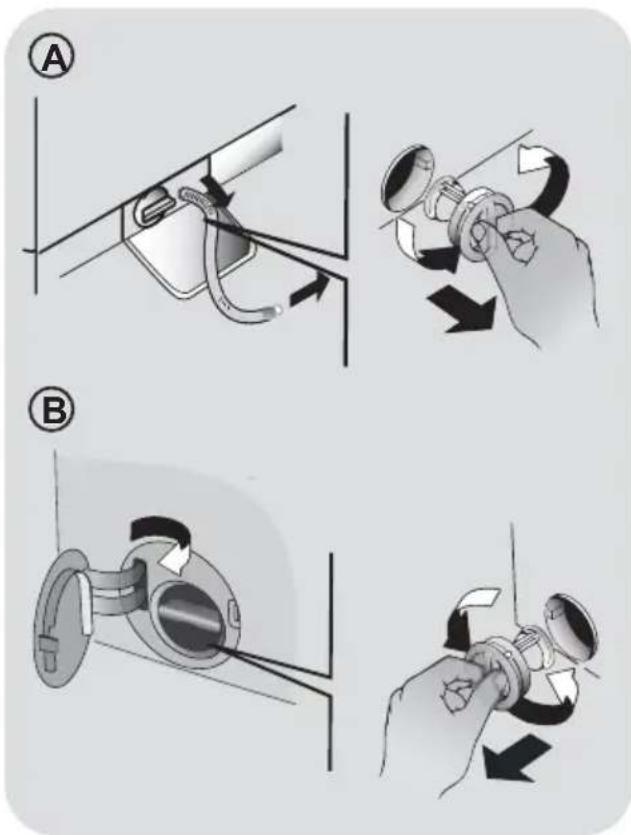 A

B