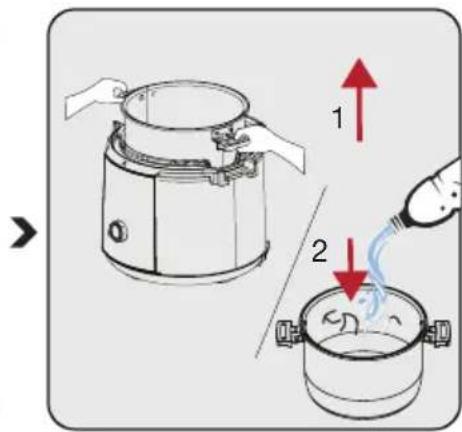 1

2