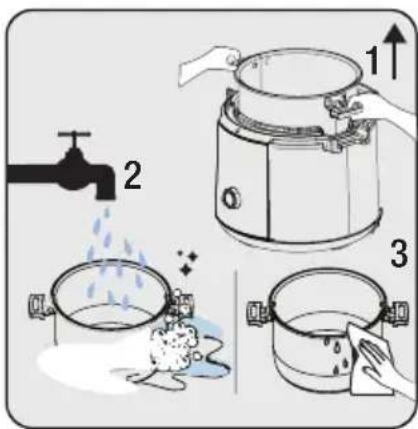 1

2

3