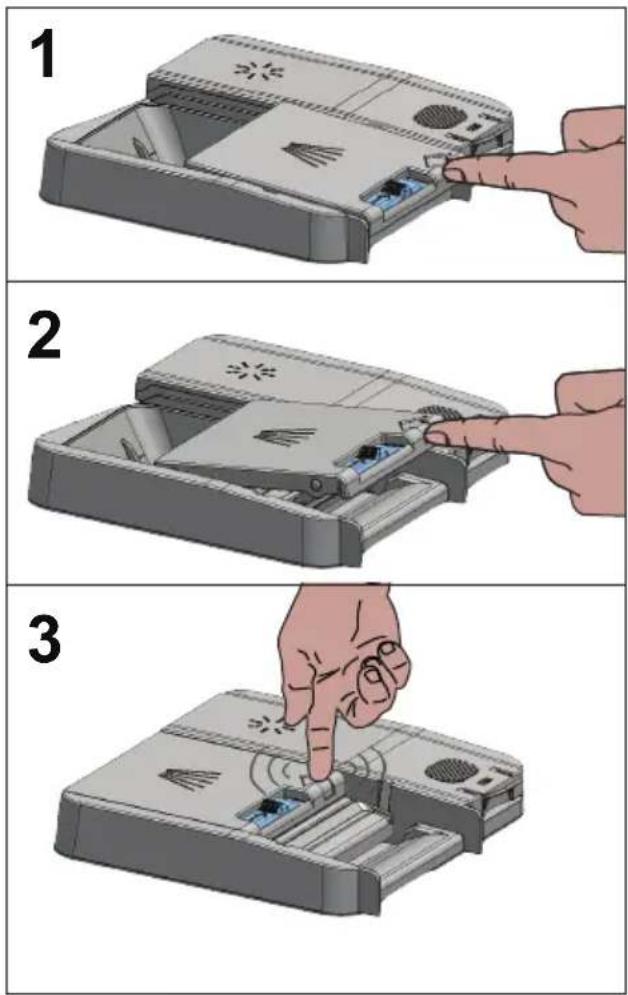 1

2

3