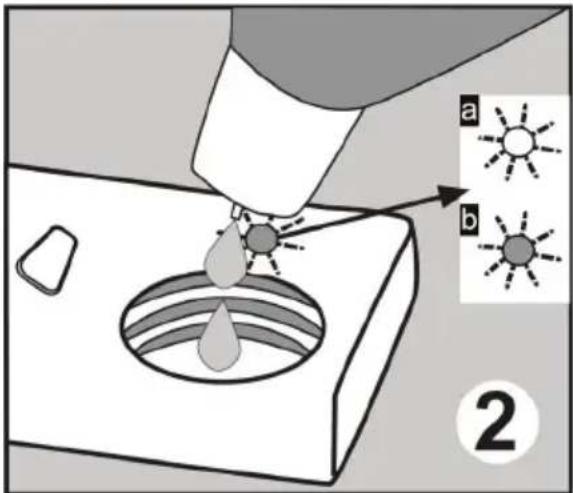 a
b
2