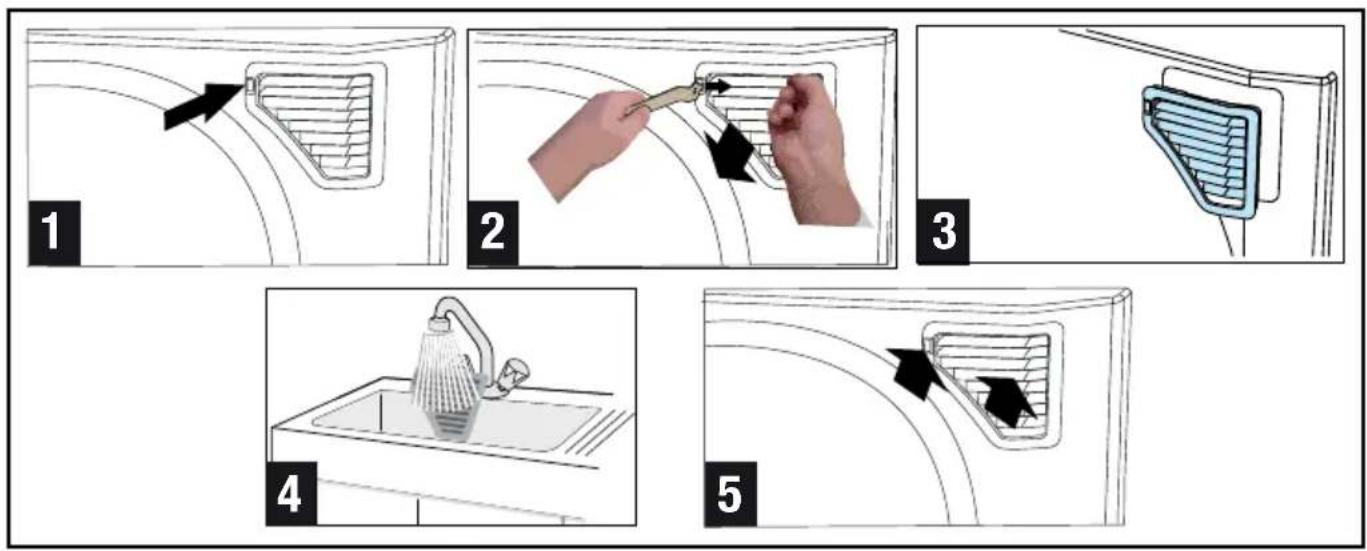 1

2

3

4

5