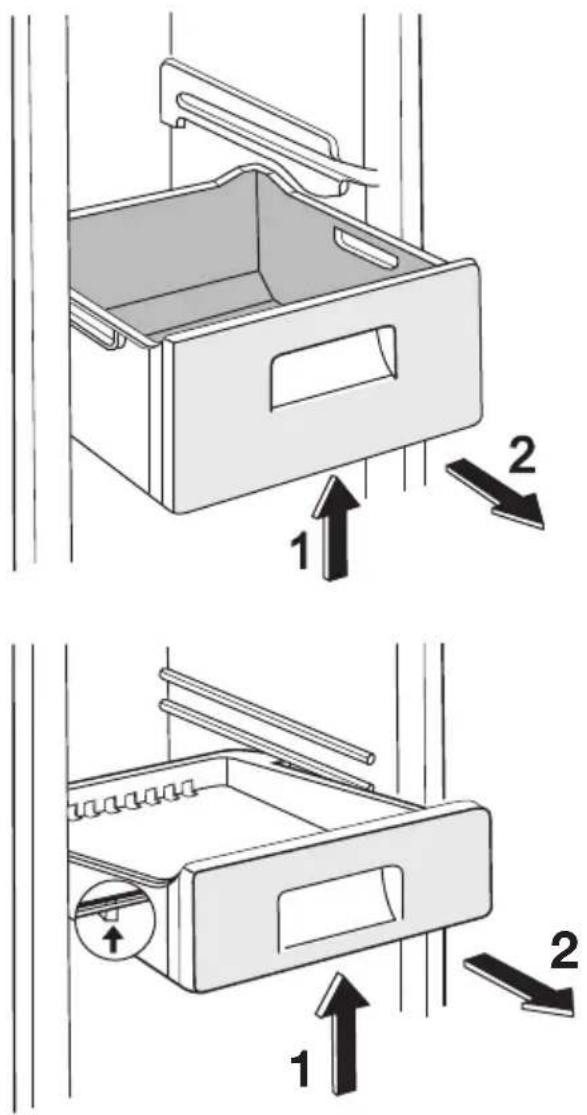 2
1
2
1