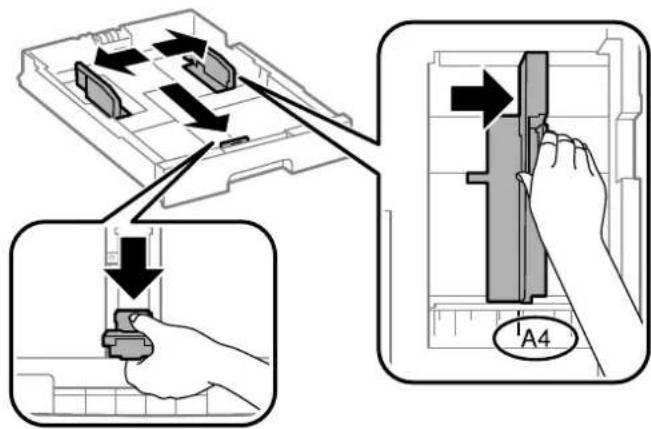 A4