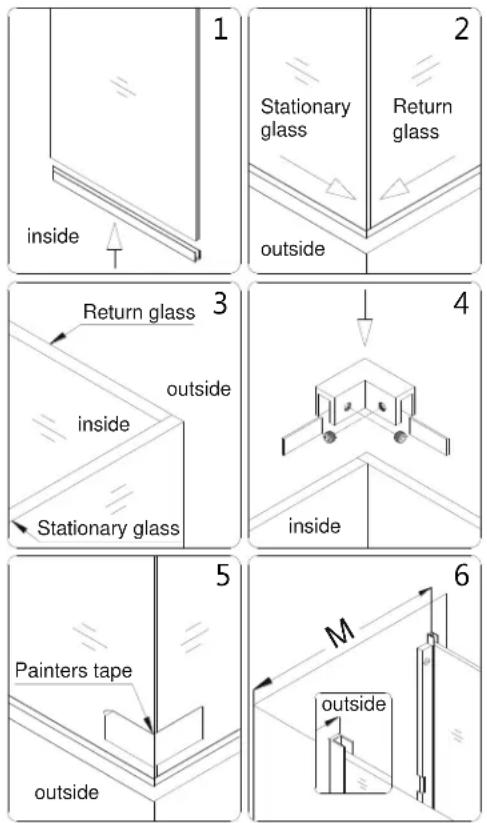 1
inside

2
Stationary glass
Return glass
outside

3
Return glass
outside
inside
Stationary glass

4
inside

5
Painters tape
outside

6
M
outside